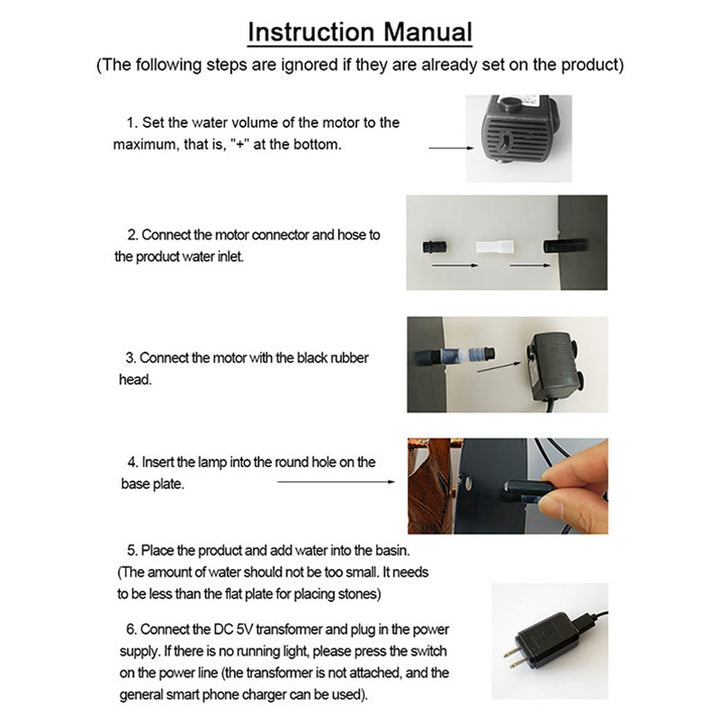 Instruction Manual

(The following steps are ignored if they are already set on the product)

1. Set the water volume of the motor to the maximum, that is, "+" at the bottom.

2. Connect the motor connector and hose to the product water inlet.

3. Connect the motor with the black rubber head.

4. Insert the lamp into the round hole on the base plate.

5. Place the product and add water into the basin. (The amount of water should not be too small. It needs to be less than the flat plate for placing stones)

6. Connect the DC 5V transformer and plug in the power supply. If there is no running light, please press the switch on the power line (the transformer is not attached, and the general smart phone charger can be used).